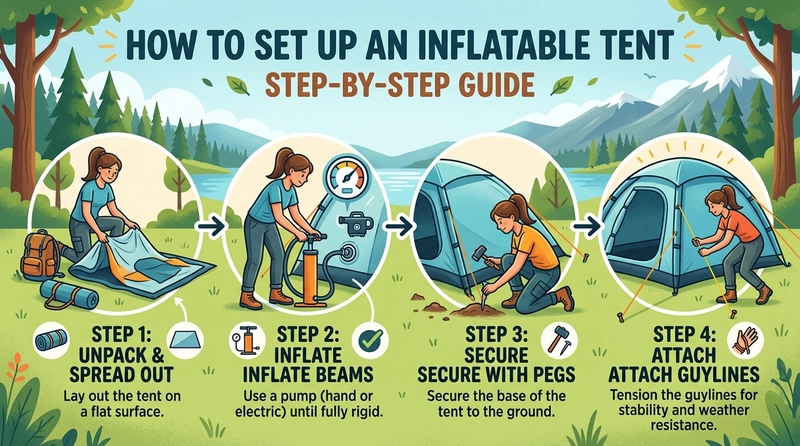 HOW TO SET UP AN INFLATABLE TENT

STEP-BY-STEP GUIDE

STEP 1:
UNPACK & SPREAD OUT

Lay out the tent on a flat surface.

STEP 2:
INFLATE
INFLATE BEAMS

Use a pump (hand or electric) until fully rigid.

STEP 3:
SECURE
SECURE WITH PEGS

Secure the base of the tent to the ground.

STEP 4:
ATTACH
ATTACH GUYLINES

Tension the guylines for stability and weather resistance.